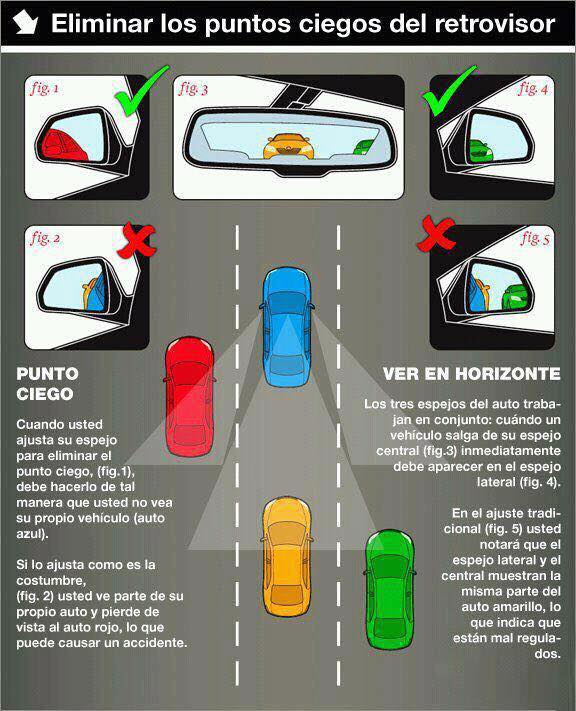 Eliminar los puntos ciegos del retrovisor

fig. 1

fig. 3

fig. 4

fig. 2

fig. 5

PUNTO CIEGO

Cuando usted ajusta su espejo para eliminar el punto ciego, (fig.1), debe hacerlo de tal manera que usted no vea su propio vehículo (auto azul).

Si lo ajusta como es la costumbre, (fig. 2) usted ve parte de su propio auto y pierde de vista al auto rojo, lo que puede causar un accidente.

VER EN HORIZONTE

Los tres espejos del auto trabajan en conjunto: cuándo un vehículo salga de su espejo central (fig.3) inmediatamente debe aparecer en el espejo lateral (fig. 4).

En el ajuste tradicional (fig. 5) usted notará que el espejo lateral y el central muestran la misma parte del auto amarillo, lo que indica que están mal regulados.